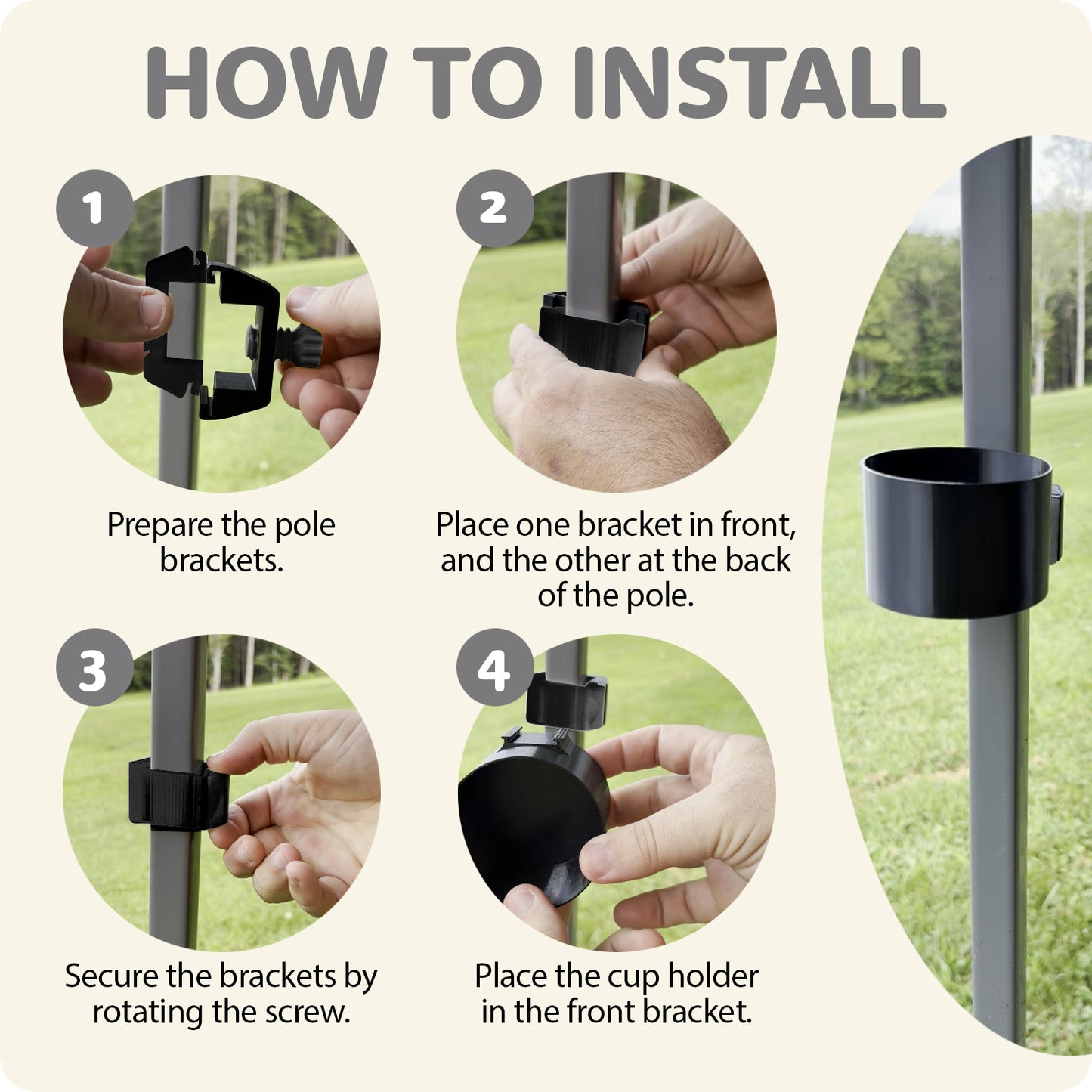 HOW TO INSTALL

1

Prepare the pole brackets.

2

Place one bracket in front, and the other at the back of the pole.

3

Secure the brackets by rotating the screw.

4

Place the cup holder in the front bracket.